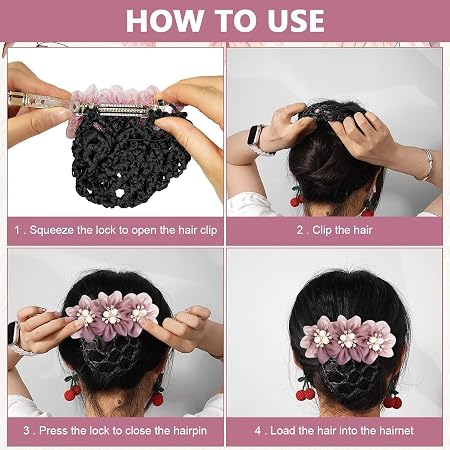 HOW TO USE

1 . Squeeze the lock to open the hair clip

2 . Clip the hair

3 . Press the lock to close the hairpin

4 . Load the hair into the hairnet